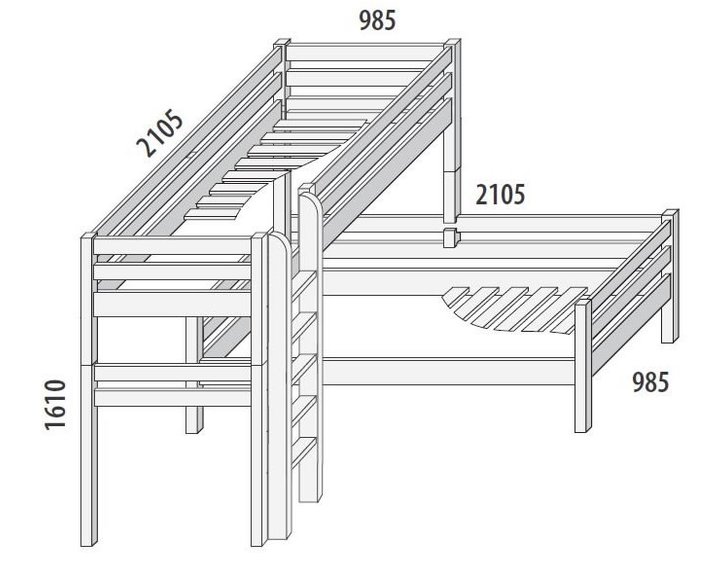 985

2105

2105

1610

985